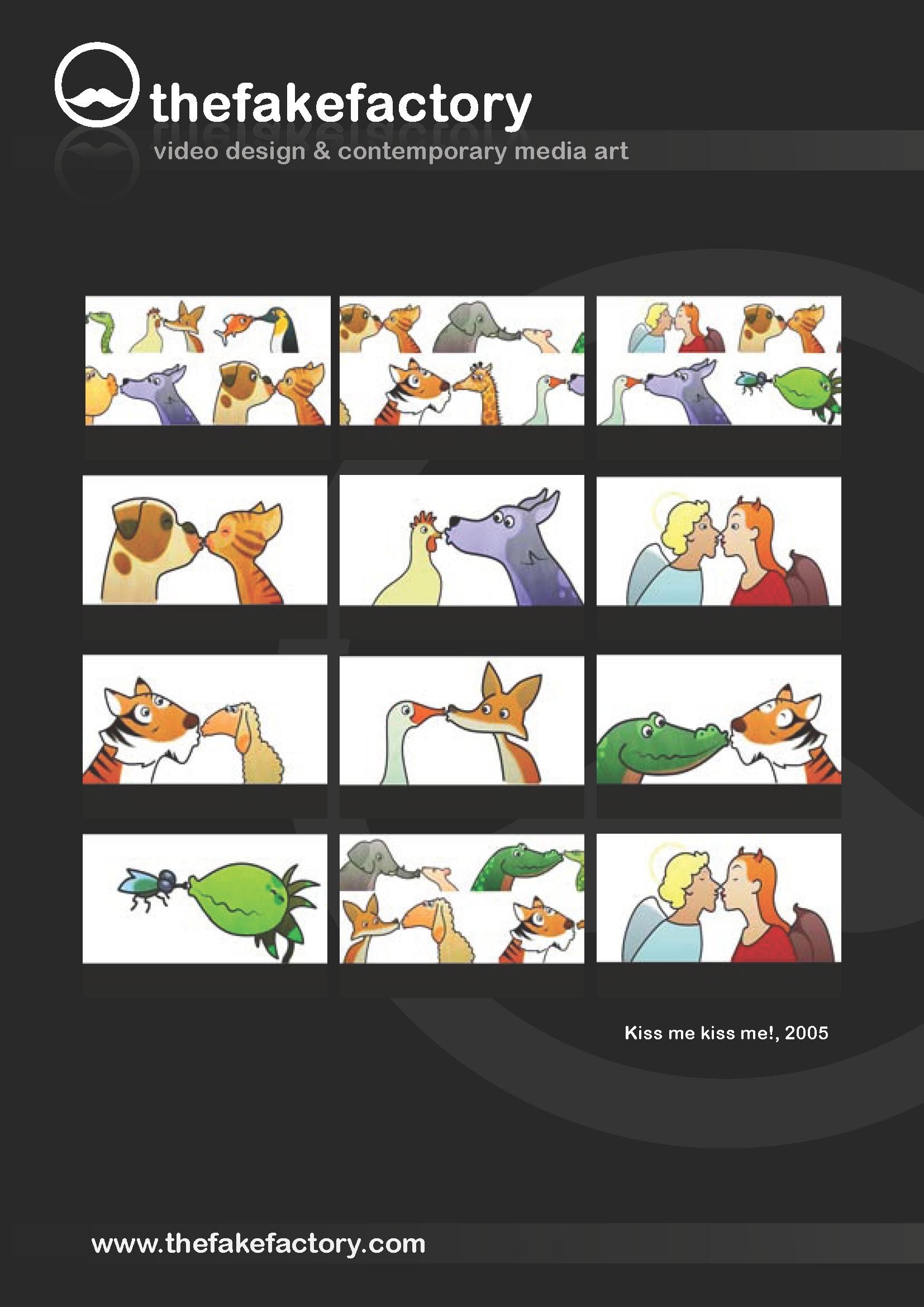 thefakefactory
video design & contemporary media art

Kiss me kiss me!, 2005

www.thefakefactory.com